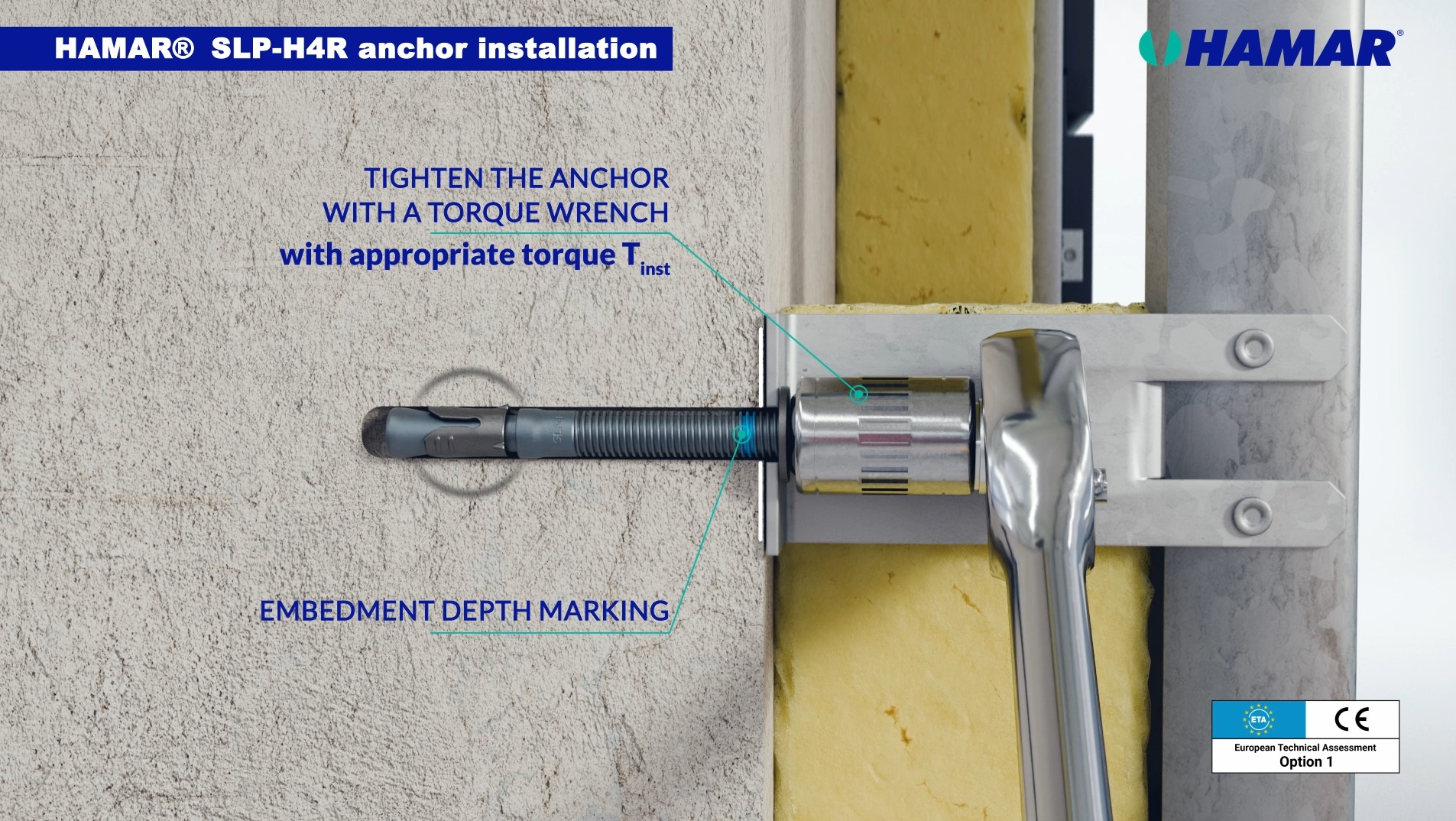 HAMAR® SLP-H4R anchor installation

HAMAR®

TIGHTEN THE ANCHOR WITH A TORQUE WRENCH
with appropriate torque $T_{inst}$

EMBEDMENT DEPTH MARKING

ETA
CE
European Technical Assessment
Option 1